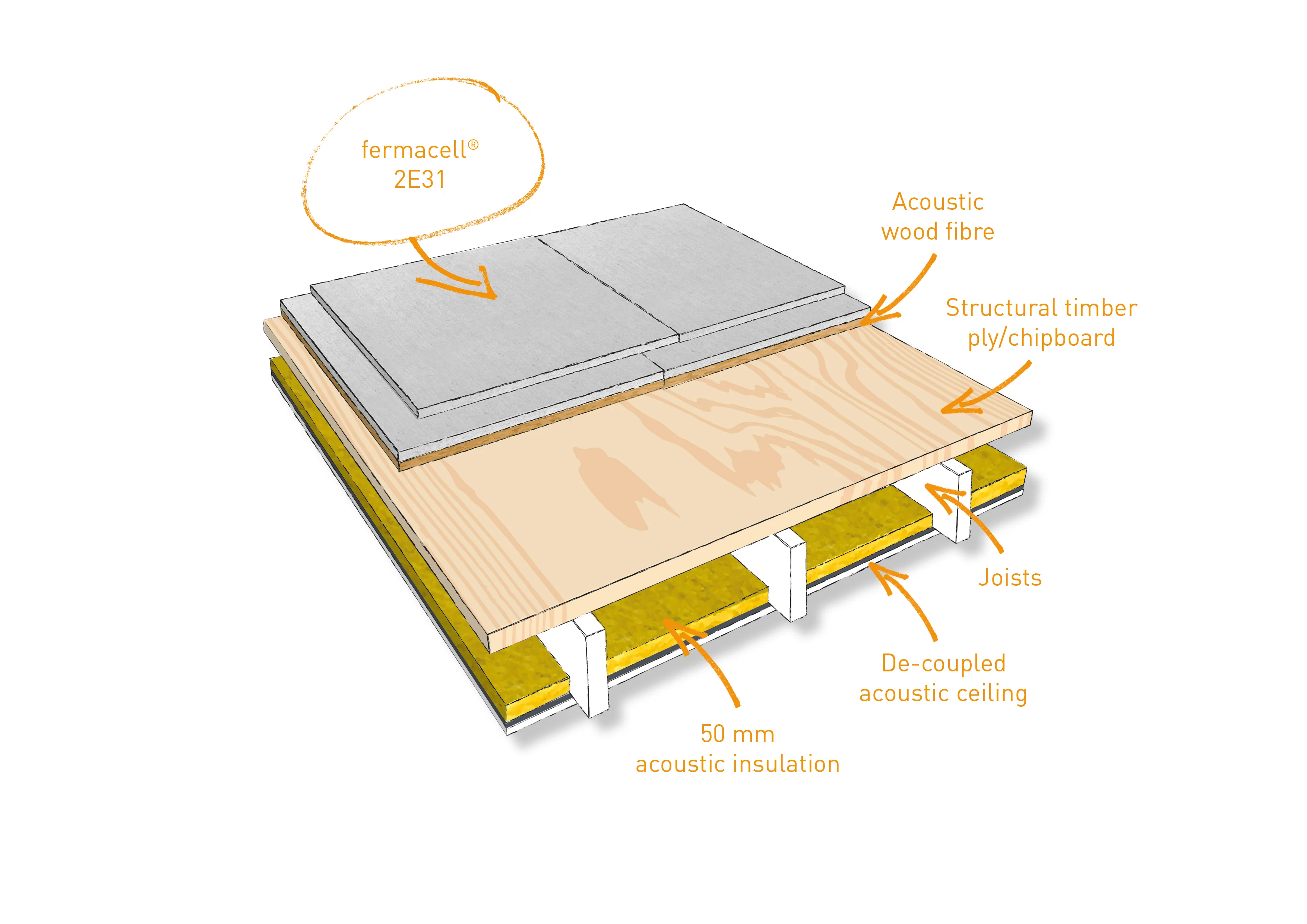 fermacell®
2E31

Acoustic
wood fibre

Structural timber
ply/chipboard

Joists

De-coupled
acoustic ceiling

50 mm
acoustic insulation